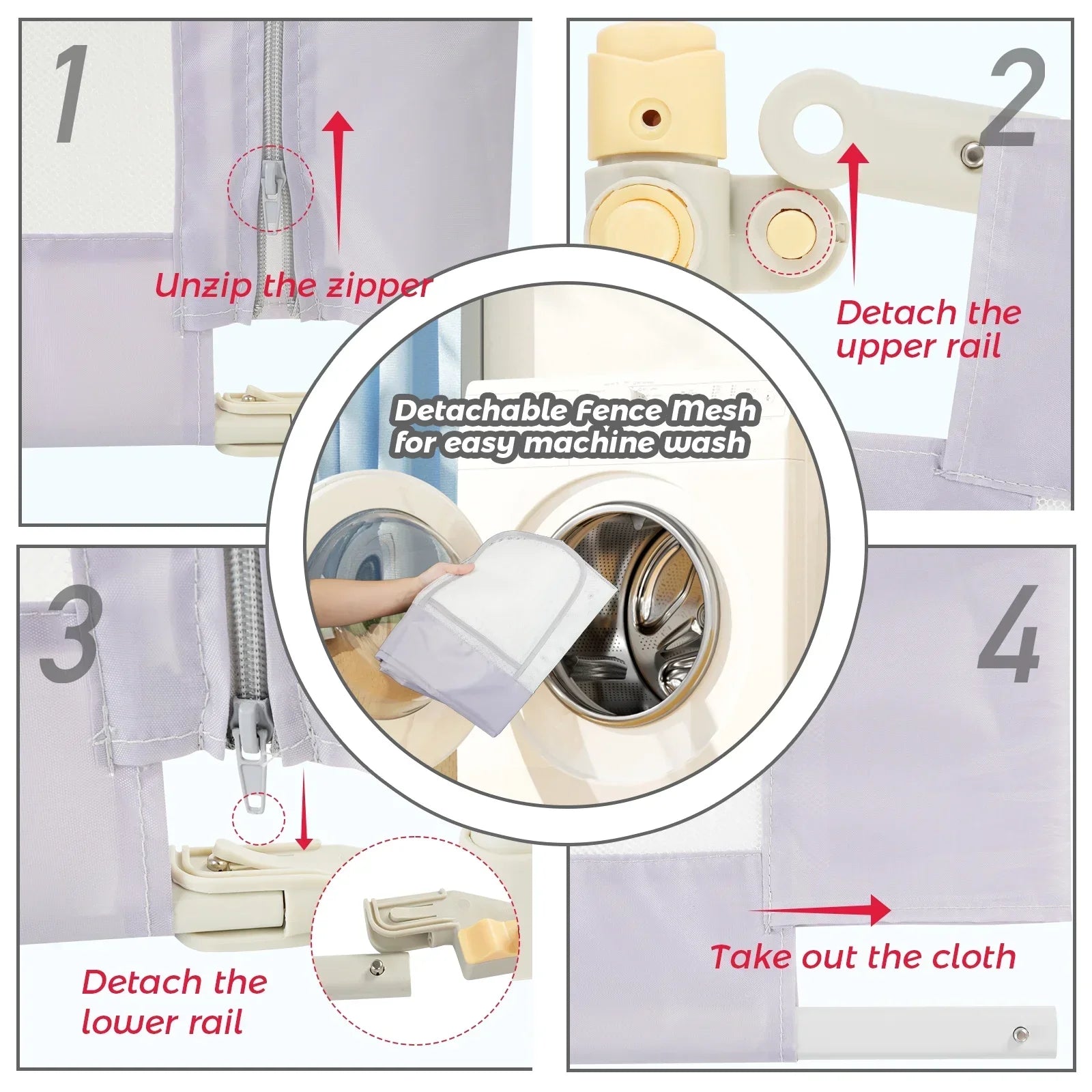 1

Unzip the zipper

2

Detach the upper rail

Detachable Fence Mesh for easy machine wash

3

Detach the lower rail

4

Take out the cloth