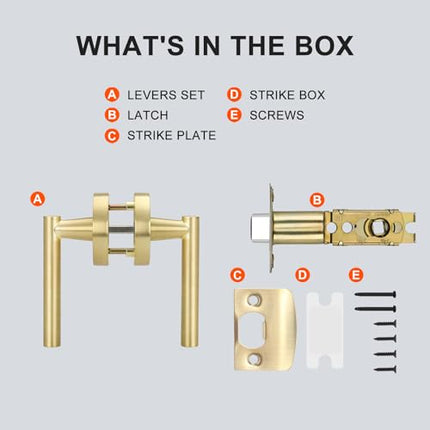 WHAT'S IN THE BOX

A LEVERS SET
B LATCH
C STRIKE PLATE

D STRIKE BOX
E SCREWS

A

B

C

D

E