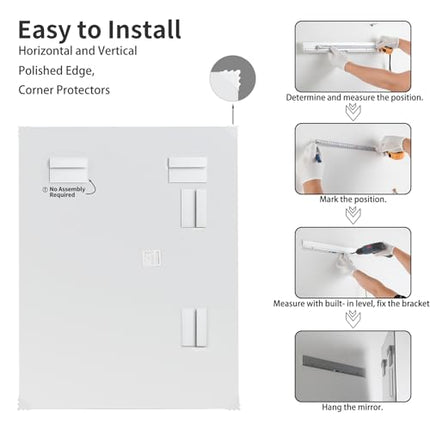 Easy to Install
Horizontal and Vertical
Polished Edge,
Corner Protectors

① No Assembly Required

Determine and measure the position.

Mark the position.

Measure with built- in level, fix the bracket

Hang the mirror.