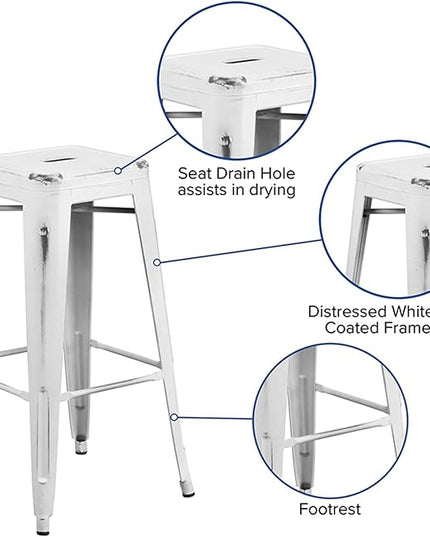 Seat Drain Hole assists in drying

Distressed White Coated Frame

Footrest