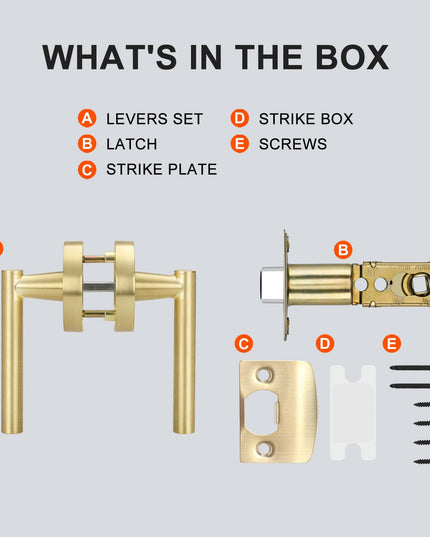 WHAT'S IN THE BOX

A LEVERS SET
B LATCH
C STRIKE PLATE
D STRIKE BOX
E SCREWS

B

C D E