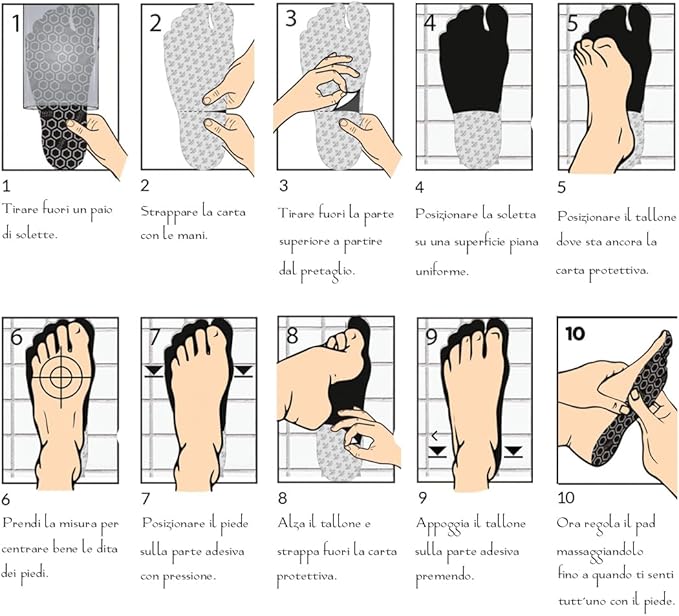 1

2

3

4

5

1
Tirare fuori un paio di solette.

2
Strappare la carta con le mani.

3
Tirare fuori la parte superiore a partire dal pretaglio.

4
Posizionare la soletta su una superficie piana uniforme.

5
Posizionare il tallone dove sta ancora la carta protettiva.

6

7

8

9

10

6
Prendi la misura per centrare bene le dita dei piedi.

7
Posizionare il piede sulla parte adesiva con pressione.

8
Alza il tallone e strappa fuori la carta protettiva.

9
Appoggia il tallone sulla parte adesiva premendo.

10
Ora regola il pad massaggiandolo fino a quando ti senti tutt'uno con il piede.