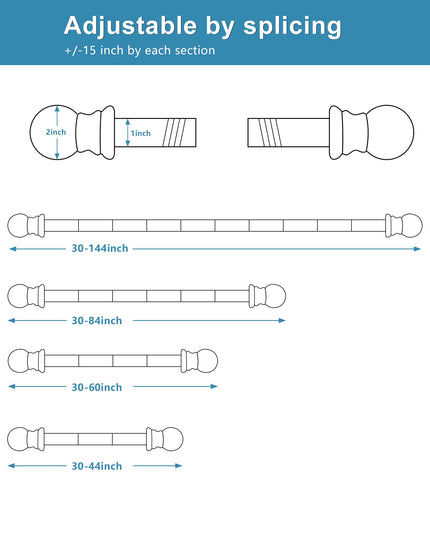 Adjustable by splicing

+/-15 inch by each section

2inch

1inch

30-144inch

30-84inch

30-60inch

30-44inch