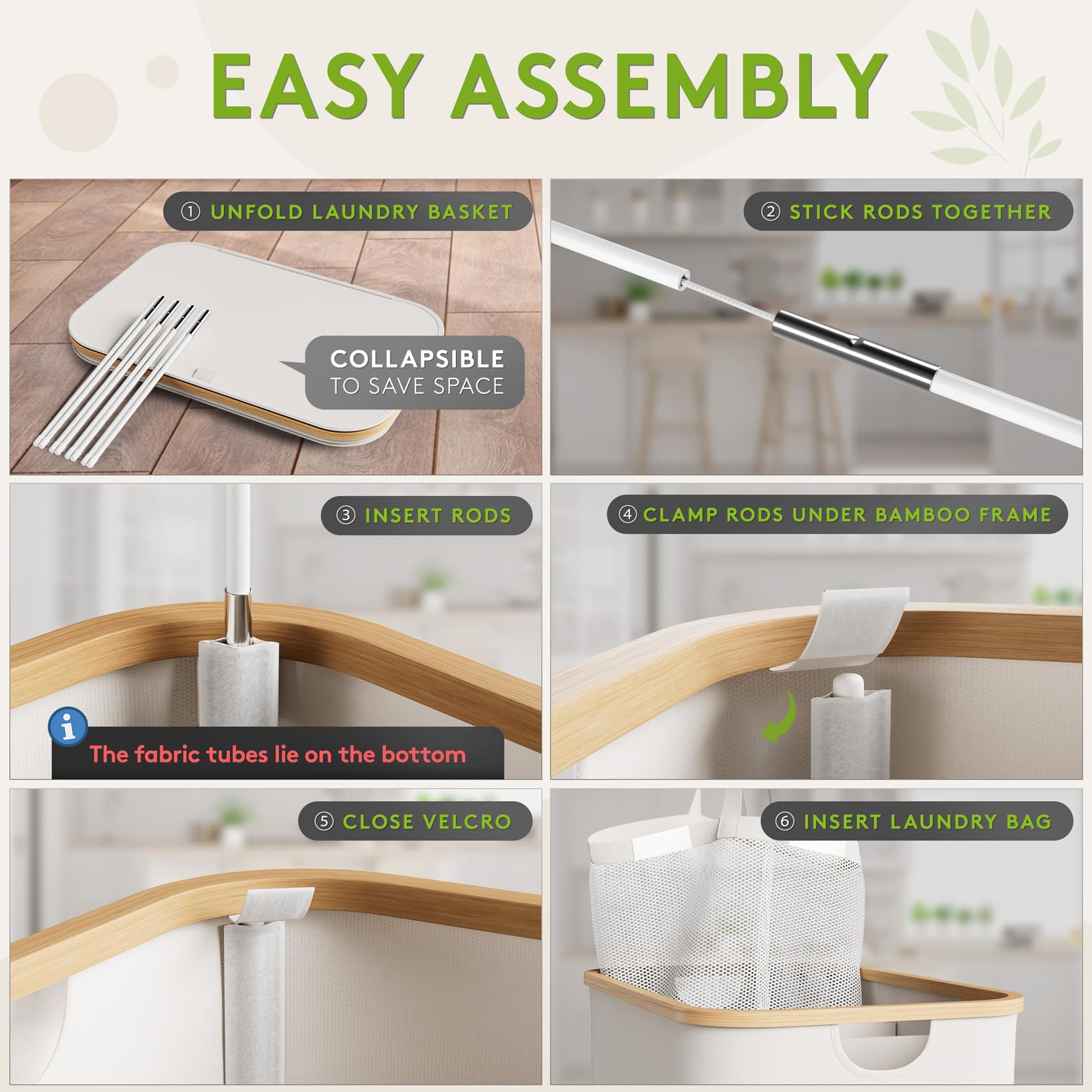 EASY ASSEMBLY

① UNFOLD LAUNDRY BASKET

COLLAPSIBLE TO SAVE SPACE

② STICK RODS TOGETHER

③ INSERT RODS

i The fabric tubes lie on the bottom

④ CLAMP RODS UNDER BAMBOO FRAME

⑤ CLOSE VELCRO

⑥ INSERT LAUNDRY BAG