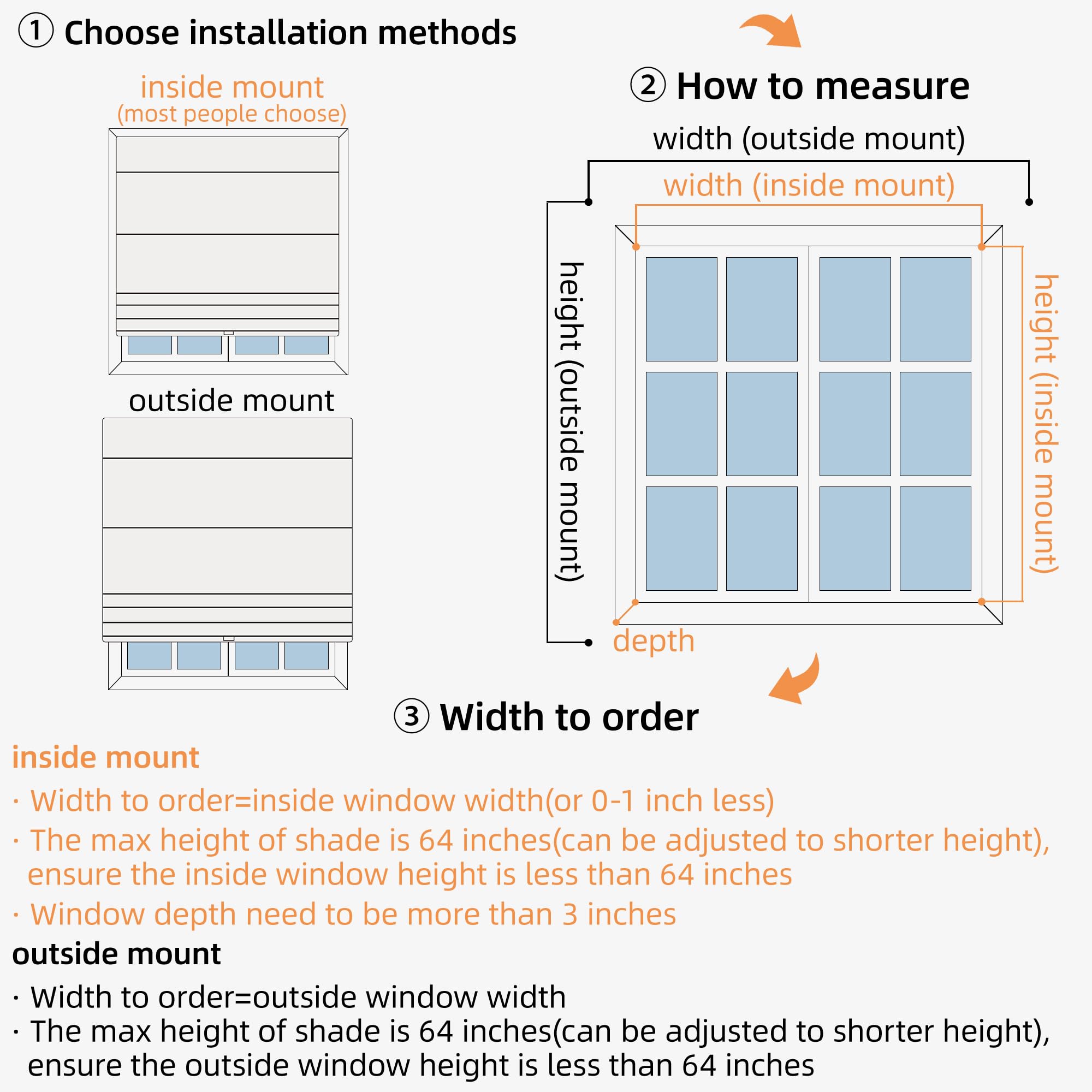 ① Choose installation methods

inside mount
(most people choose)

outside mount

② How to measure

width (outside mount)

width (inside mount)

height (outside mount)

height (inside mount)

depth

③ Width to order

inside mount

· Width to order=inside window width(or 0-1 inch less)

· The max height of shade is 64 inches(can be adjusted to shorter height), ensure the inside window height is less than 64 inches

· Window depth need to be more than 3 inches

outside mount

· Width to order=outside window width

· The max height of shade is 64 inches(can be adjusted to shorter height), ensure the outside window height is less than 64 inches