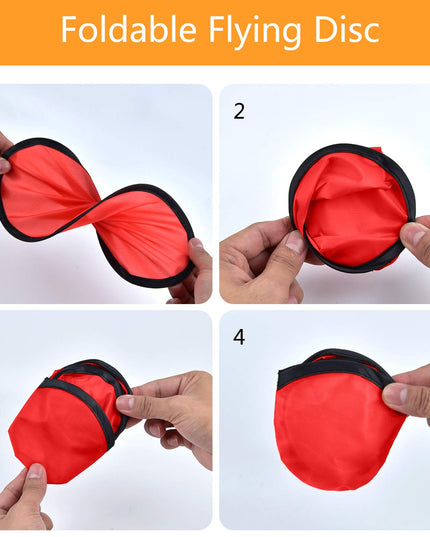 Foldable Flying Disc

2

4