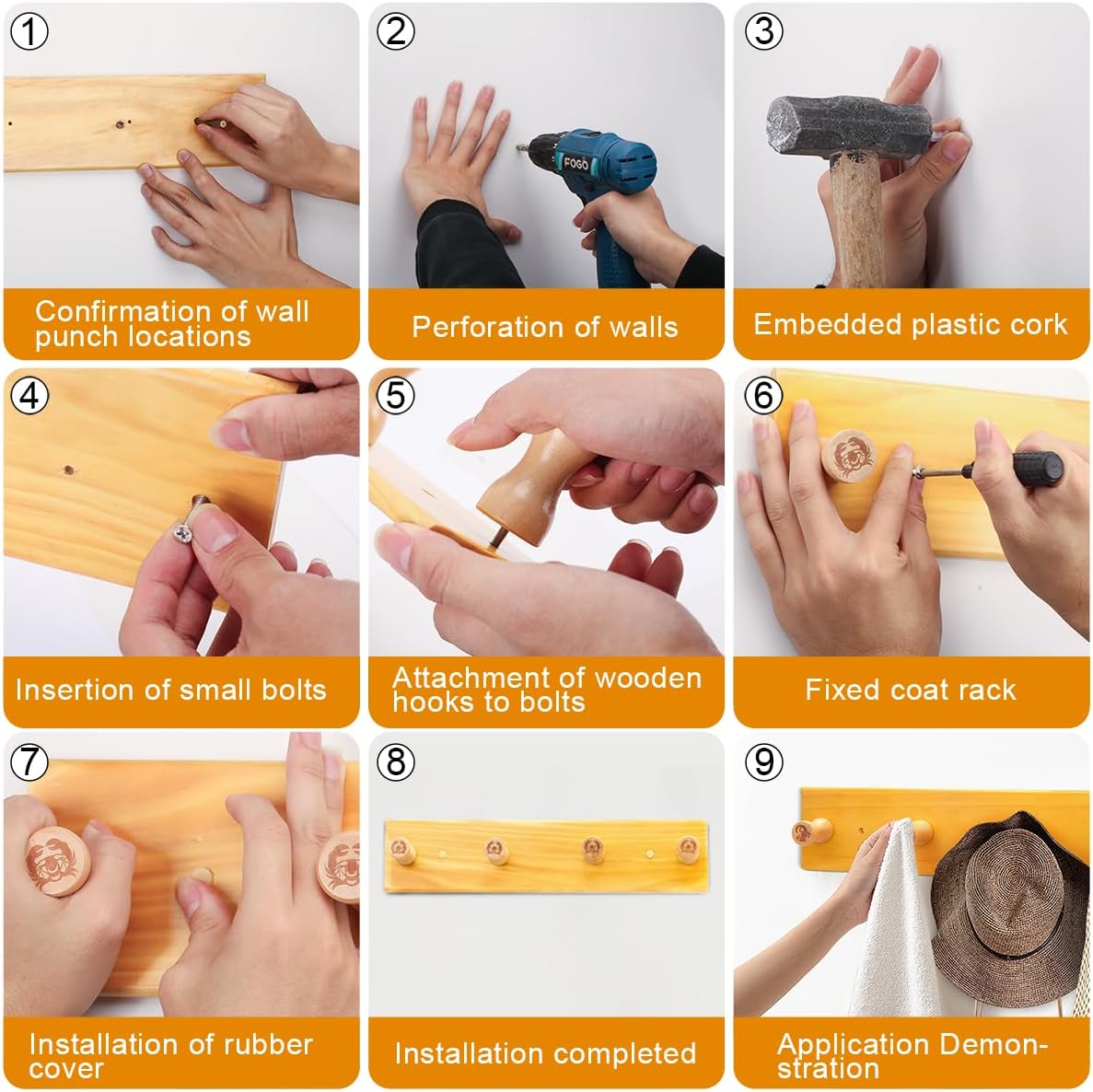 ①
Confirmation of wall punch locations

②
FOGO
Perforation of walls

③
Embedded plastic cork

④
Insertion of small bolts

⑤
Attachment of wooden hooks to bolts

⑥
Fixed coat rack

⑦
Installation of rubber cover

⑧
Installation completed

⑨
Application Demonstration