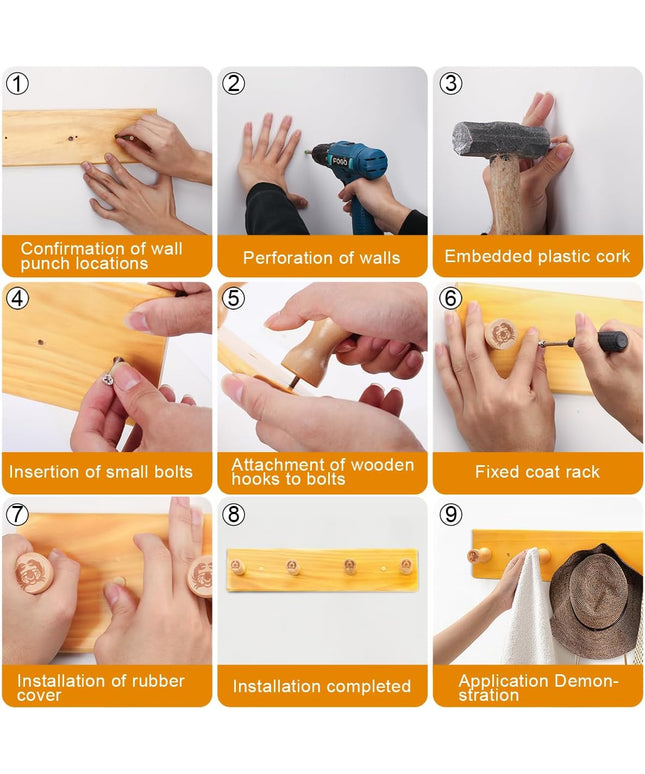 ①
Confirmation of wall punch locations

②
FOGO
Perforation of walls

③
Embedded plastic cork

④
Insertion of small bolts

⑤
Attachment of wooden hooks to bolts

⑥
Fixed coat rack

⑦
Installation of rubber cover

⑧
Installation completed

⑨
Application Demonstration