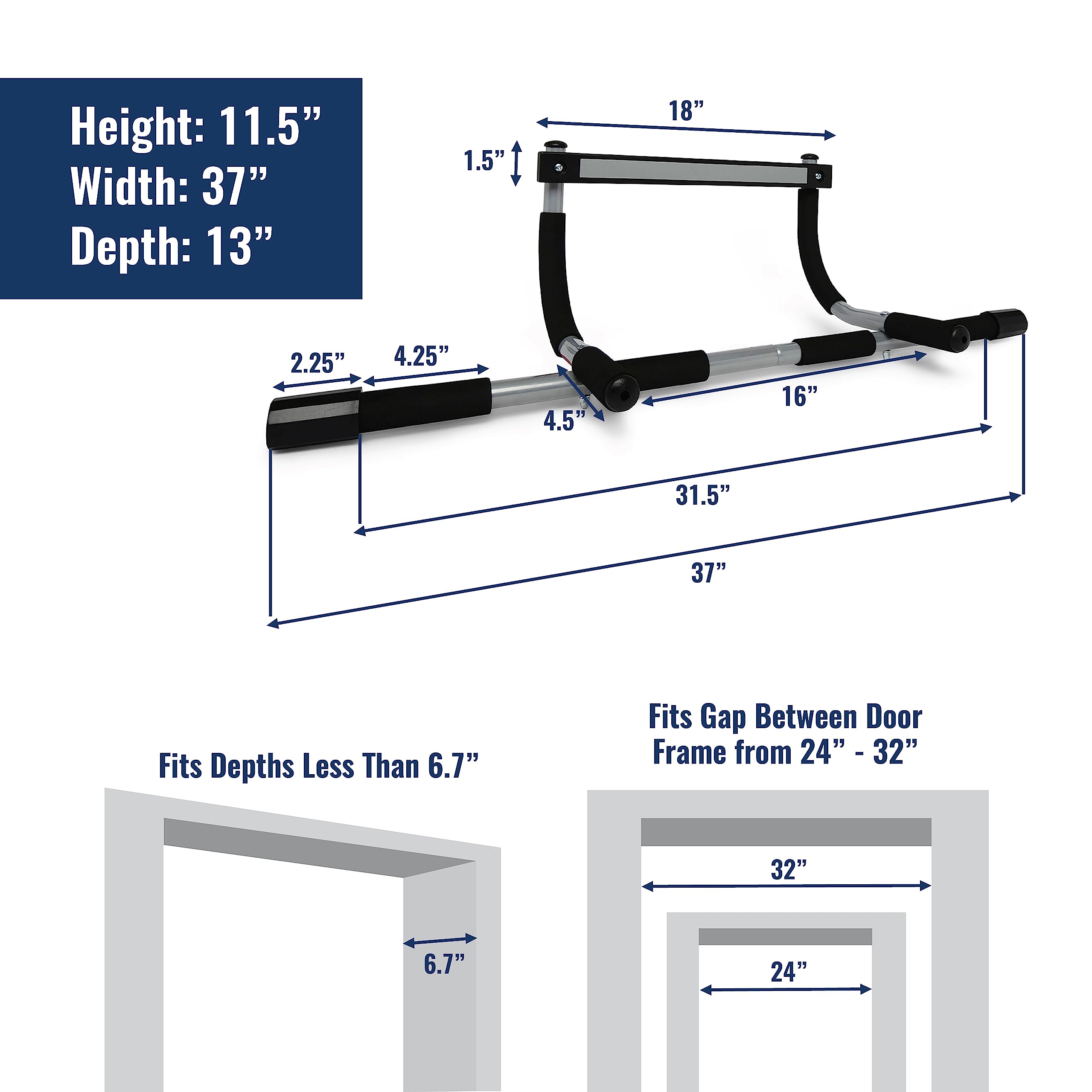 Height: 11.5”
Width: 37”
Depth: 13”

18”

1.5”

2.25”

4.25”

4.5”

16”

31.5”

37”

Fits Depths Less Than 6.7”

6.7”

Fits Gap Between Door Frame from 24” - 32”

32”

24”