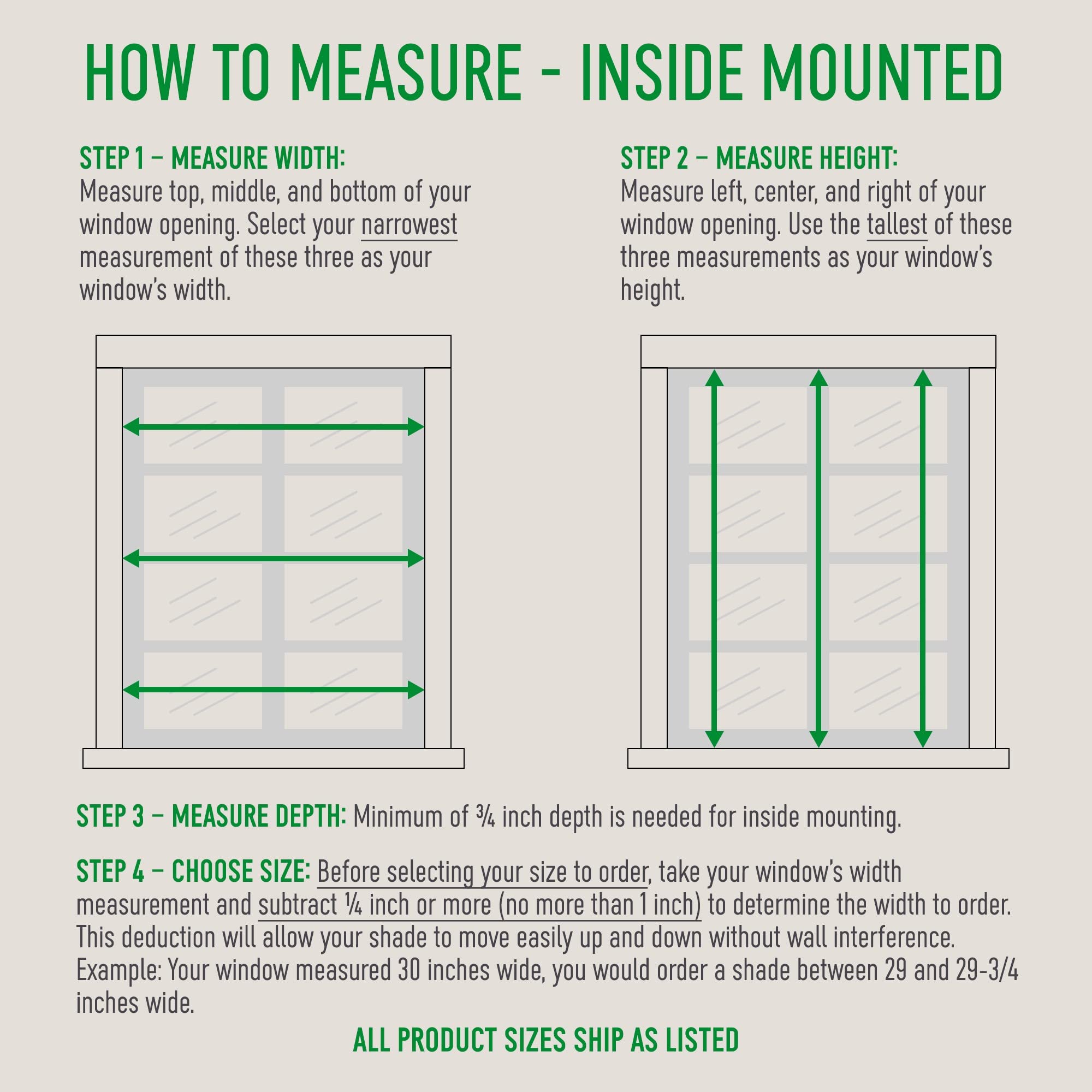 HOW TO MEASURE - INSIDE MOUNTED

STEP 1 – MEASURE WIDTH:
Measure top, middle, and bottom of your window opening. Select your narrowest measurement of these three as your window's width.

STEP 2 – MEASURE HEIGHT:
Measure left, center, and right of your window opening. Use the tallest of these three measurements as your window's height.

STEP 3 – MEASURE DEPTH: Minimum of ¾ inch depth is needed for inside mounting.

STEP 4 – CHOOSE SIZE: Before selecting your size to order, take your window's width measurement and subtract ¼ inch or more (no more than 1 inch) to determine the width to order. This deduction will allow your shade to move easily up and down without wall interference. Example: Your window measured 30 inches wide, you would order a shade between 29 and 29-3/4 inches wide.

ALL PRODUCT SIZES SHIP AS LISTED