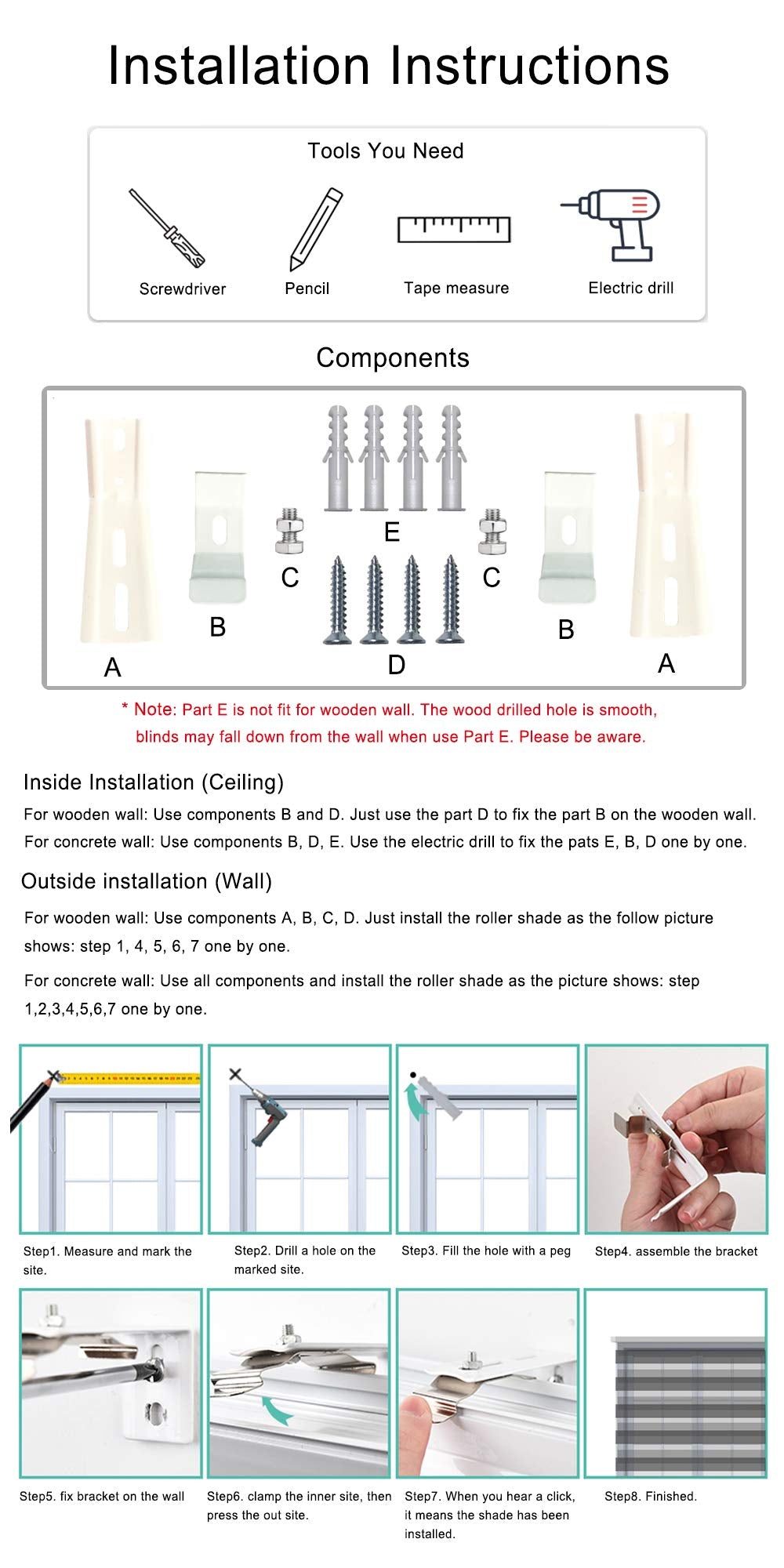 Installation Instructions

Tools You Need

Screwdriver

Pencil

Tape measure

Electric drill

Components

A

B

C

E

D

C

B

A

* Note: Part E is not fit for wooden wall. The wood drilled hole is smooth, blinds may fall down from the wall when use Part E. Please be aware.

Inside Installation (Ceiling)

For wooden wall: Use components B and D. Just use the part D to fix the part B on the wooden wall.

For concrete wall: Use components B, D, E. Use the electric drill to fix the pats E, B, D one by one.

Outside installation (Wall)

For wooden wall: Use components A, B, C, D. Just install the roller shade as the follow picture shows: step 1, 4, 5, 6, 7 one by one.

For concrete wall: Use all components and install the roller shade as the picture shows: step 1,2,3,4,5,6,7 one by one.

Step1. Measure and mark the site.

Step2. Drill a hole on the marked site.

Step3. Fill the hole with a peg

Step4. assemble the bracket

Step5. fix bracket on the wall

Step6. clamp the inner site, then press the out site.

Step7. When you hear a click, it means the shade has been installed.

Step8. Finished.