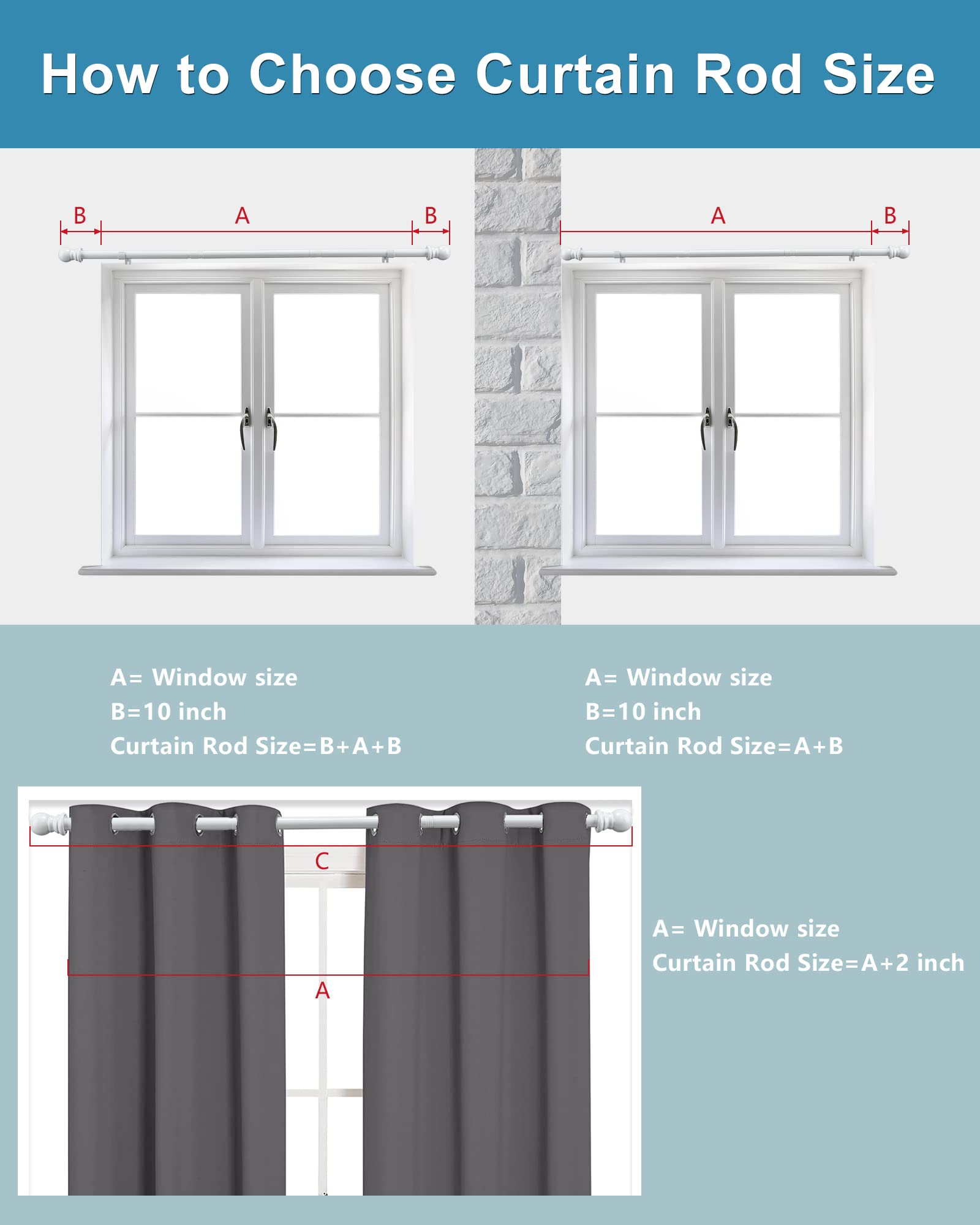 How to Choose Curtain Rod Size

B A B

A B

A= Window size
B=10 inch
Curtain Rod Size=B+A+B

A= Window size
B=10 inch
Curtain Rod Size=A+B

C

A

A= Window size
Curtain Rod Size=A+2 inch