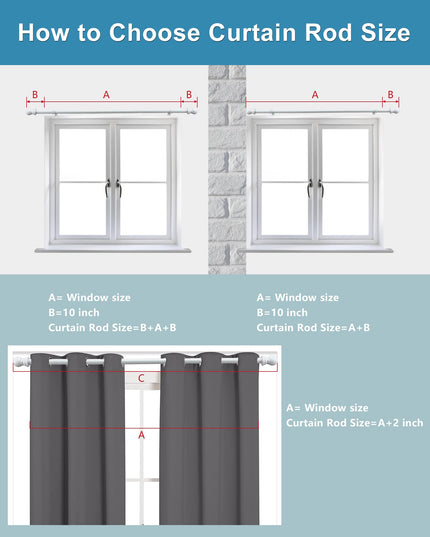 How to Choose Curtain Rod Size

B A B

A B

A= Window size
B=10 inch
Curtain Rod Size=B+A+B

A= Window size
B=10 inch
Curtain Rod Size=A+B

C

A

A= Window size
Curtain Rod Size=A+2 inch