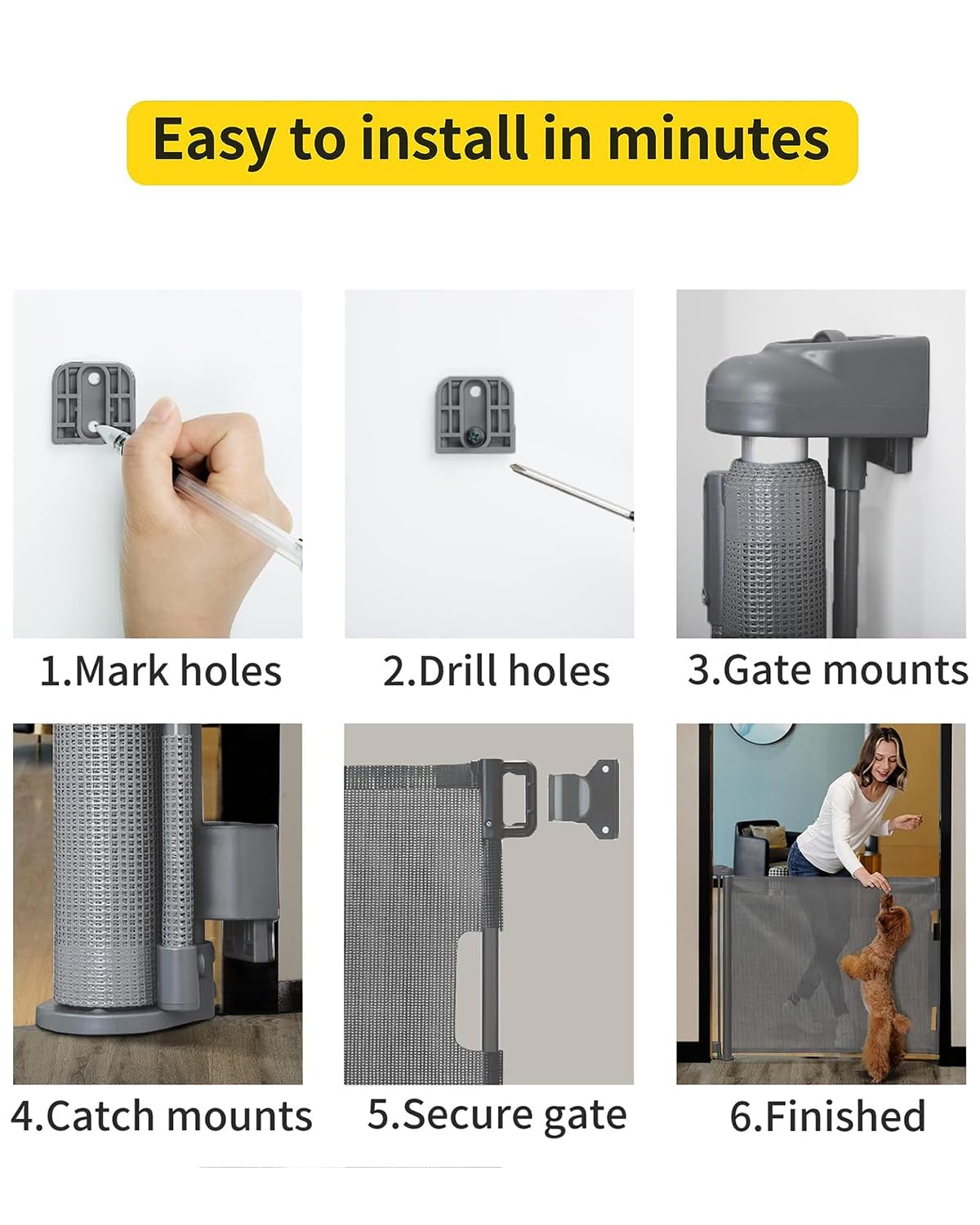 Easy to install in minutes

1.Mark holes

2.Drill holes

3.Gate mounts

4.Catch mounts

5.Secure gate

6.Finished