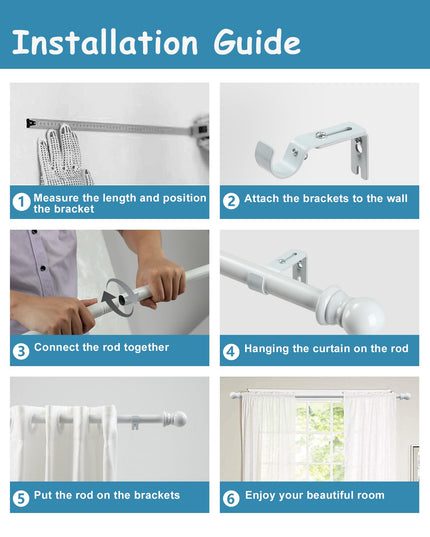 Installation Guide

1 Measure the length and position the bracket

2 Attach the brackets to the wall

3 Connect the rod together

4 Hanging the curtain on the rod

5 Put the rod on the brackets

6 Enjoy your beautiful room