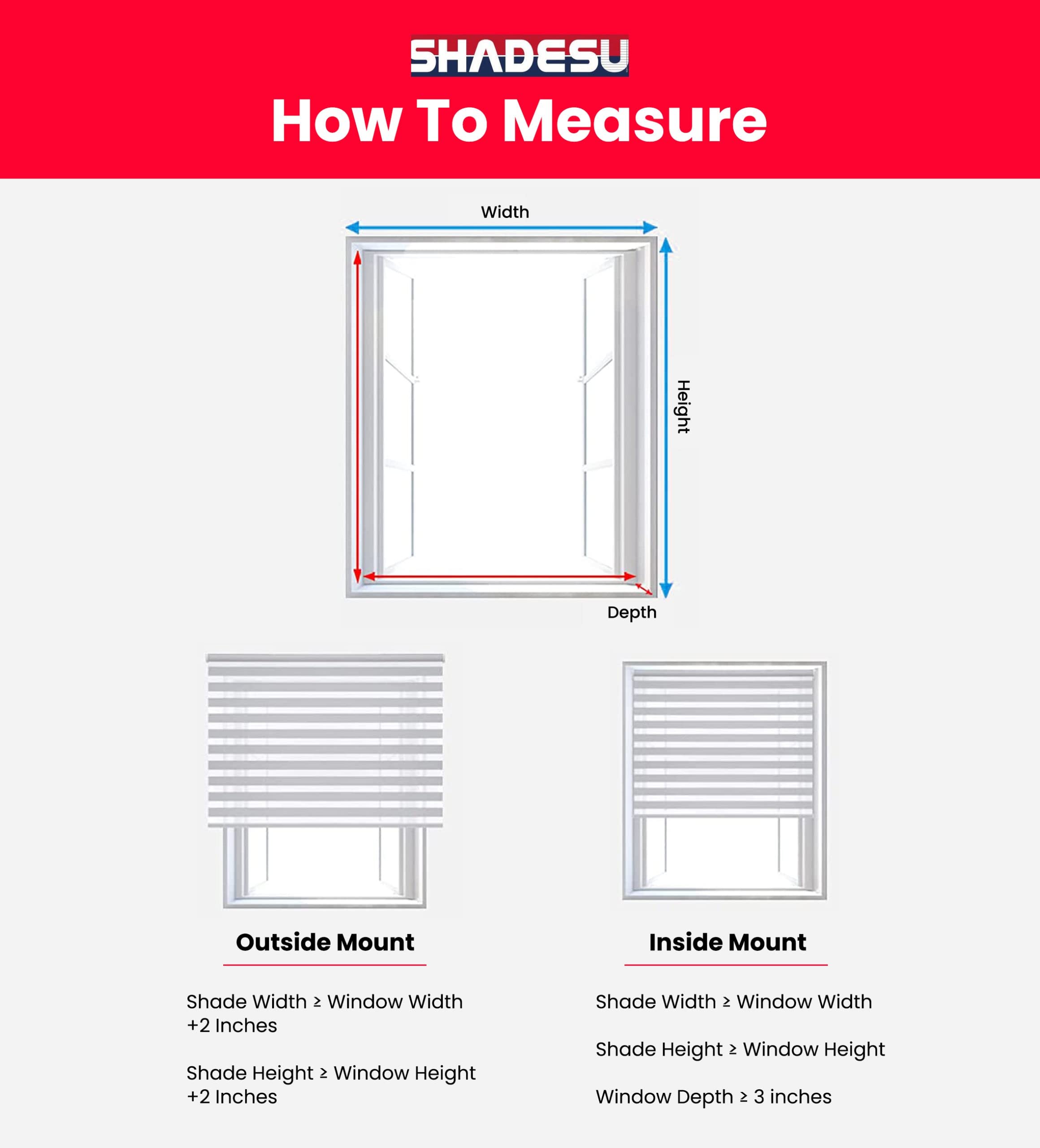 SHADESU

How To Measure

Width

Height

Depth

Outside Mount

Shade Width ≥ Window Width +2 Inches

Shade Height ≥ Window Height +2 Inches

Inside Mount

Shade Width ≥ Window Width

Shade Height ≥ Window Height

Window Depth ≥ 3 inches