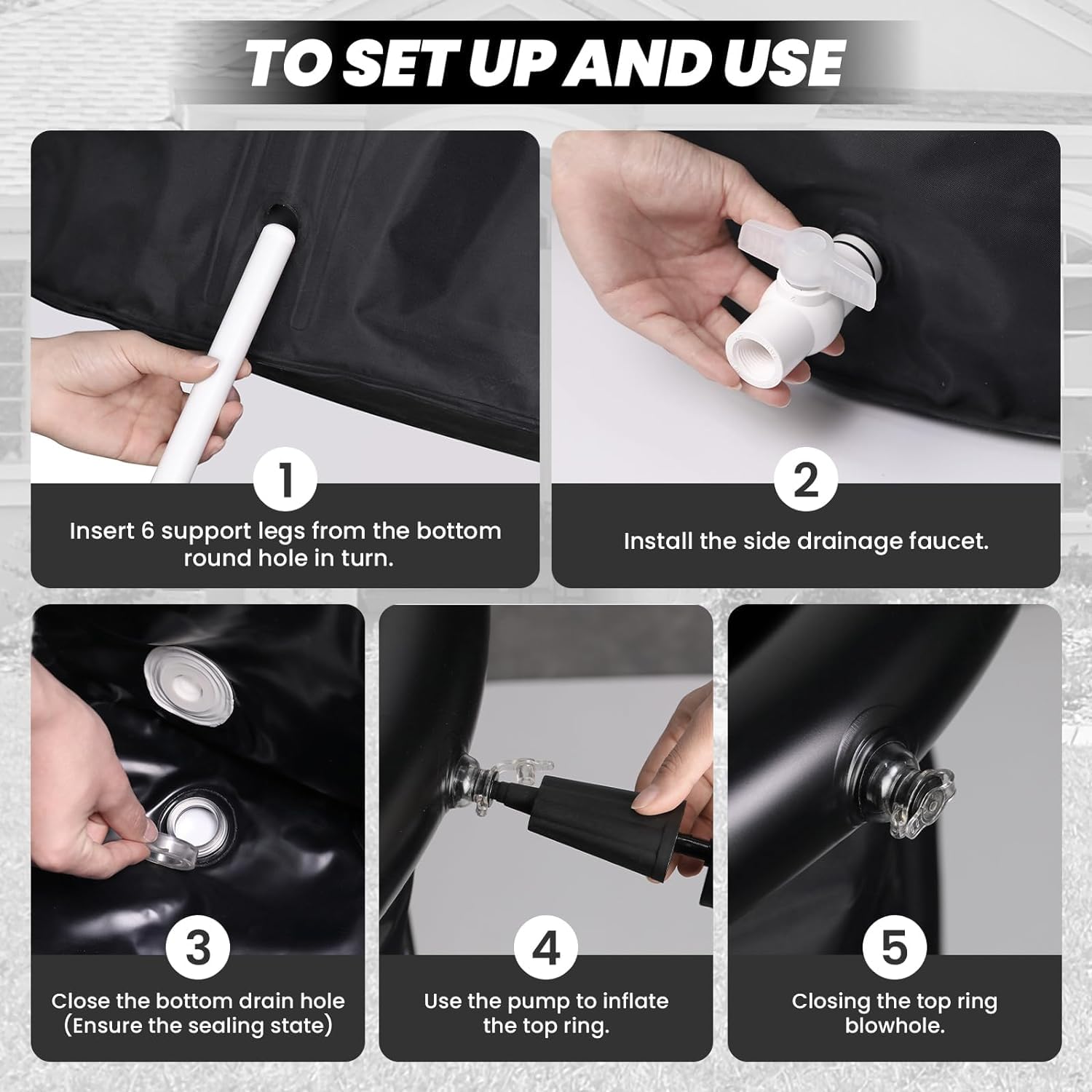 TO SET UP AND USE

1
Insert 6 support legs from the bottom round hole in turn.

2
Install the side drainage faucet.

3
Close the bottom drain hole (Ensure the sealing state)

4
Use the pump to inflate the top ring.

5
Closing the top ring blowhole.