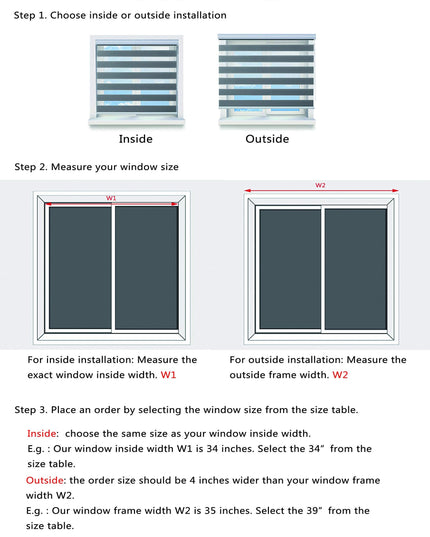 Step 1. Choose inside or outside installation

Inside

Outside

Step 2. Measure your window size

W1

W2

For inside installation: Measure the exact window inside width. W1

For outside installation: Measure the outside frame width. W2

Step 3. Place an order by selecting the window size from the size table.

Inside: choose the same size as your window inside width.
E.g. : Our window inside width W1 is 34 inches. Select the 34" from the size table.

Outside: the order size should be 4 inches wider than your window frame width W2.
E.g. : Our window frame width W2 is 35 inches. Select the 39" from the size table.