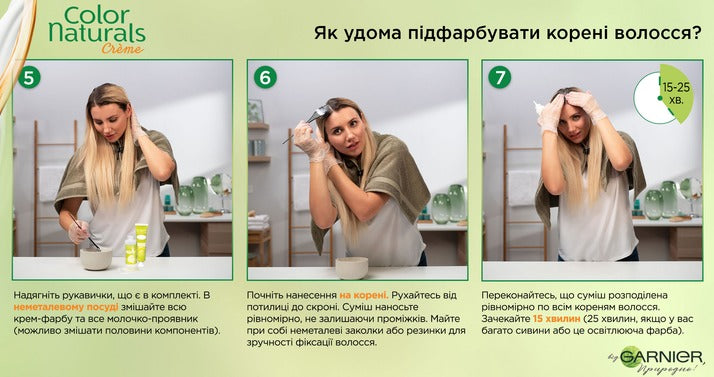 Color Naturals Crème

Як удома підфарбувати корені волосся?

5

Надягніть рукавички, що є в комплекті. В неметалевому посуді змішайте всю крем-фарбу та все молочко-проявник (можливо змішати половини компонентів).

6

Почніть нанесення на корені. Рухайтесь від потилиці до скроні. Суміш наносьте рівномірно, не залишаючи проміжків. Майте при собі неметалеві заколки або резинки для зручності фіксації волосся.

7

15-25 хв.

Переконайтесь, що суміш розподілена рівномірно по всім кореням волосся. Зачекайте 15 хвилин (25 хвилин, якщо у вас багато сивини або це освітлююча фарба).

by GARNIER Природно!